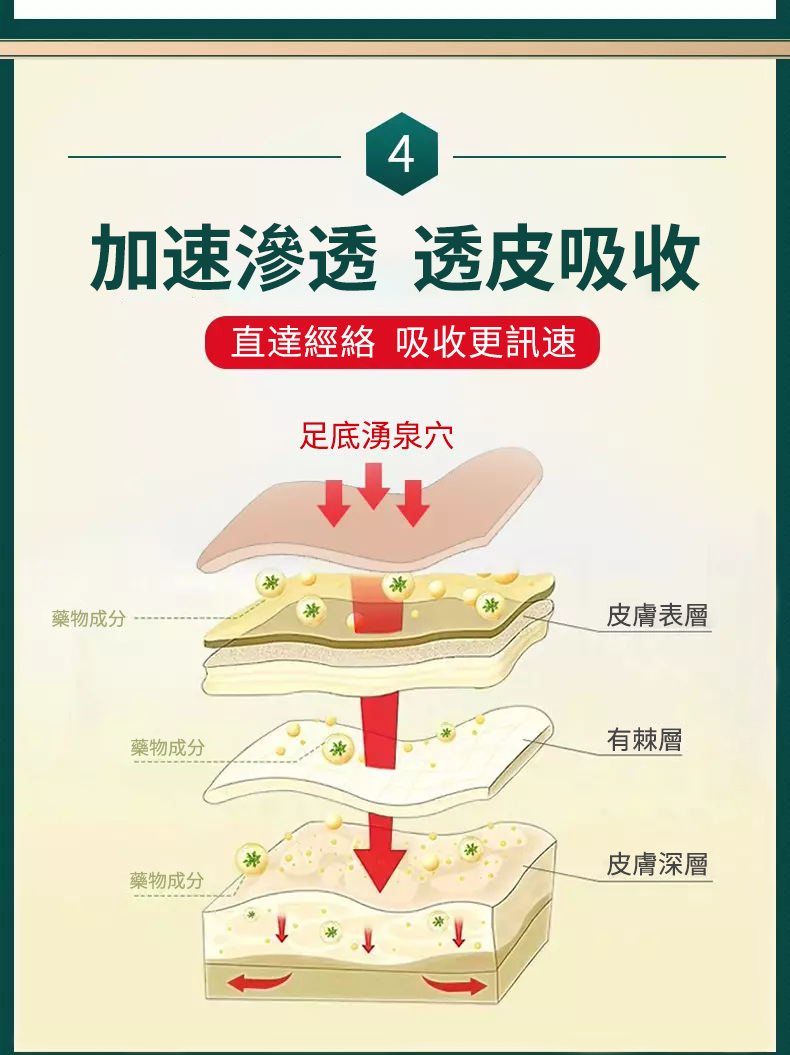 4

加速滲透 透皮吸收

直達經絡 吸收更訊速

足底湧泉穴

藥物成分

皮膚表層

藥物成分

有棘層

藥物成分

皮膚深層